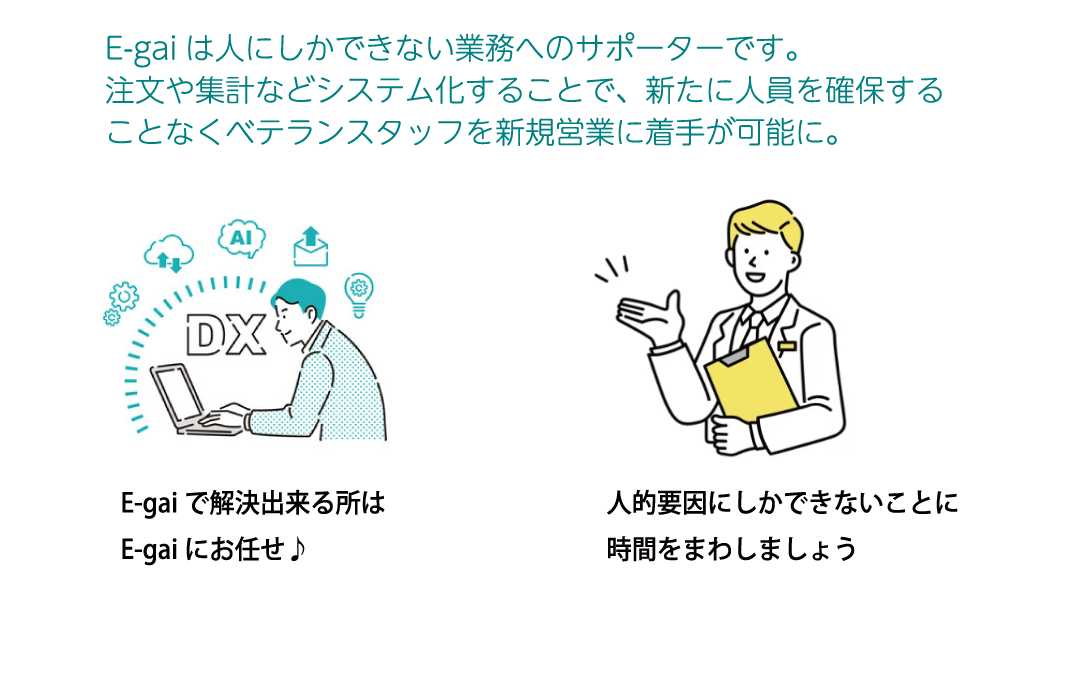 E-gai は人にしかできない業務へのサポーターです。
注文や集計などシステム化することで、新たに人員を確保することなくベテランスタッフを新規営業に着手が可能に。

AI

DX

E-gai で解決出来る所は
E-gai にお任せ♪

人的要因にしかできないことに
時間をまわしましょう